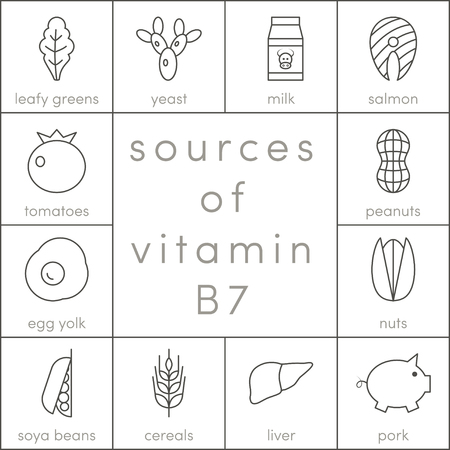 leafy greens

yeast

milk

salmon

tomatoes

sources of vitamin B7

peanuts

egg yolk

nuts

soya beans

cereals

liver

pork